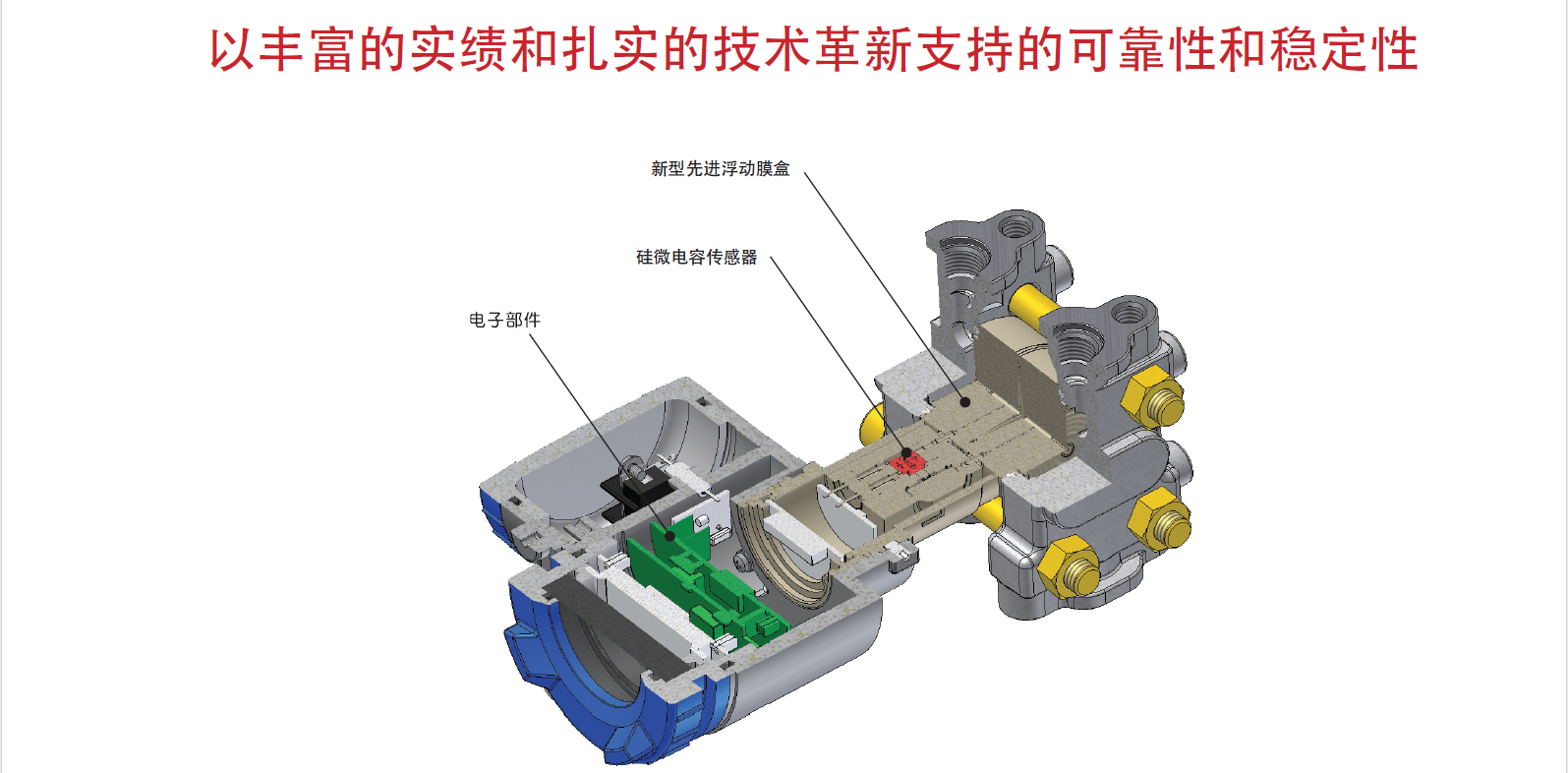 以丰富的实绩和扎实的技术革新支持的可靠性和稳定性

新型先进浮动膜盒

硅微电容传感器

电子部件